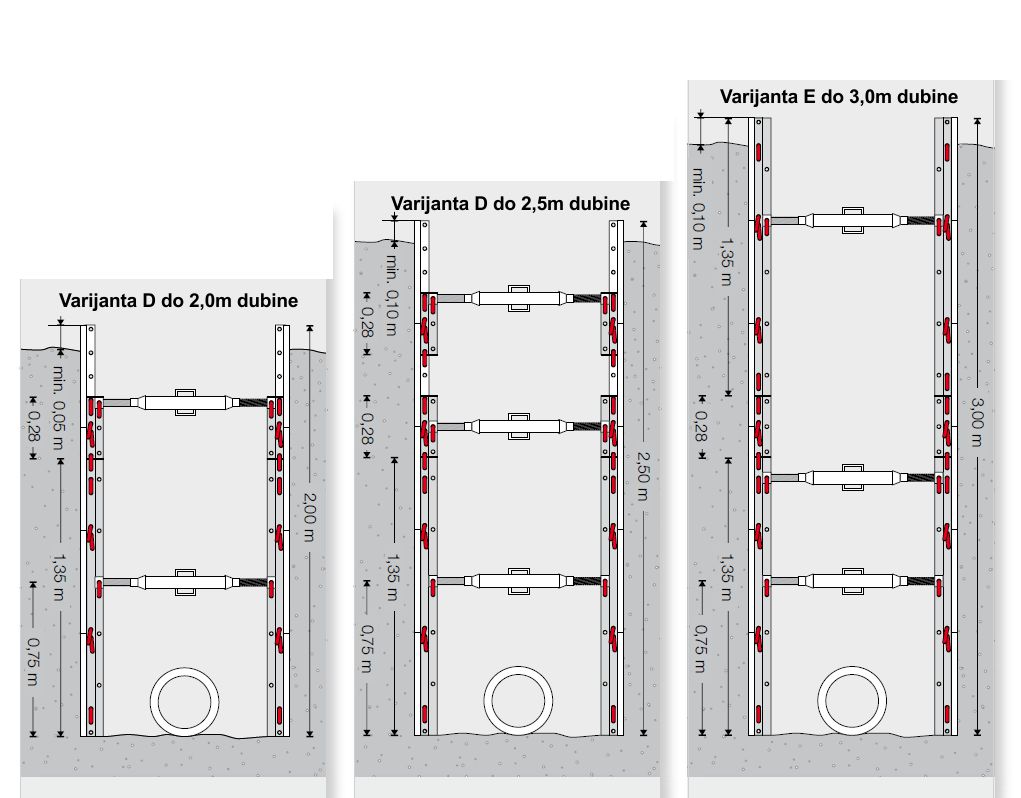 Varijanta D do 2,0m dubine

min. 0,05 m
0,28
1,35 m
0,75 m
2,00 m

Varijanta D do 2,5m dubine

min. 0,10 m
0,28
0,28
1,35 m
0,75 m
2,50 m

Varijanta E do 3,0m dubine

min. 0,10 m
1,35 m
0,28
1,35 m
0,75 m
3,00 m